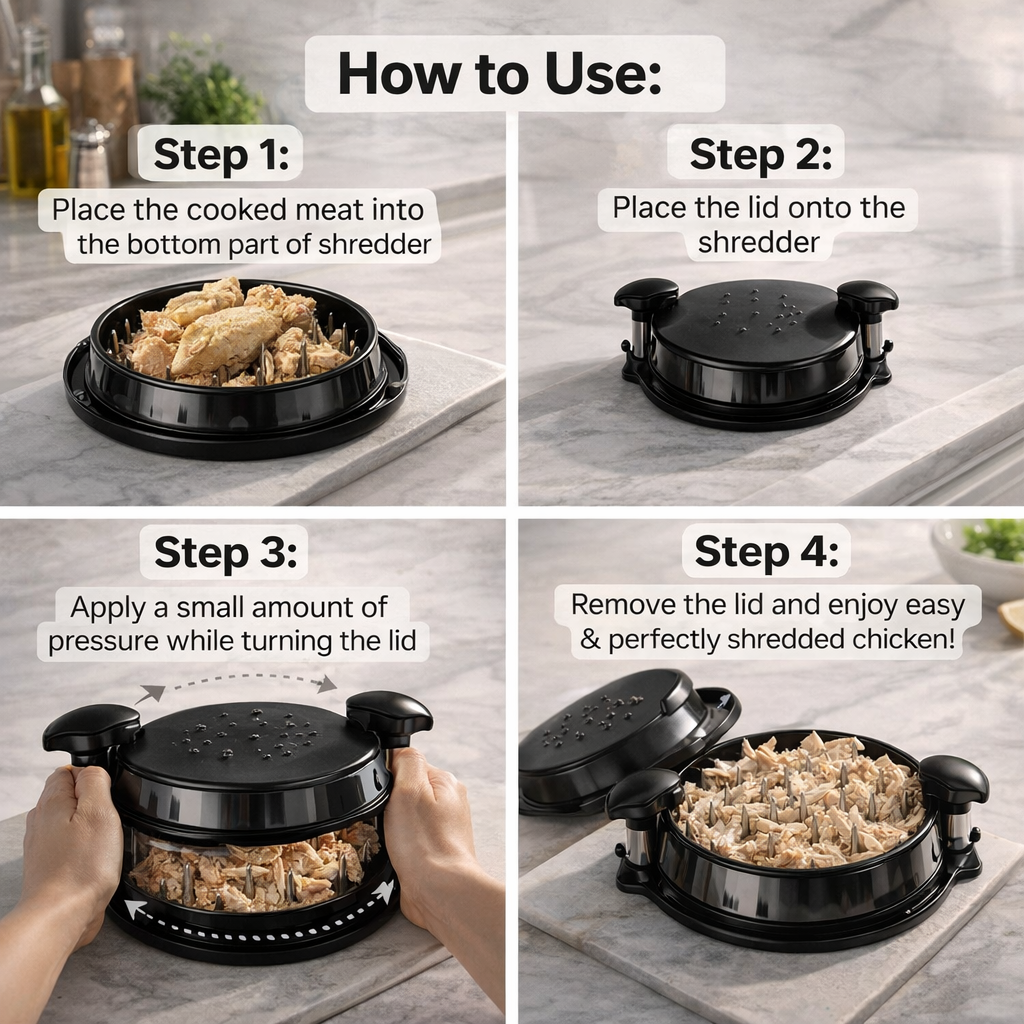 How to Use:

Step 1:
Place the cooked meat into the bottom part of shredder

Step 2:
Place the lid onto the shredder

Step 3:
Apply a small amount of pressure while turning the lid

Step 4:
Remove the lid and enjoy easy & perfectly shredded chicken!