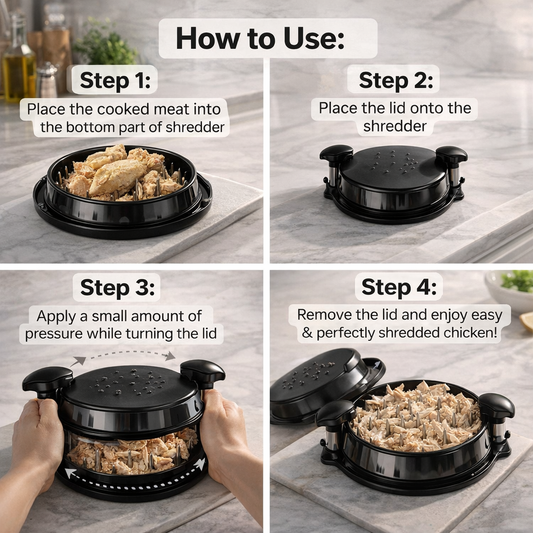 How to Use:

Step 1:
Place the cooked meat into the bottom part of shredder

Step 2:
Place the lid onto the shredder

Step 3:
Apply a small amount of pressure while turning the lid

Step 4:
Remove the lid and enjoy easy & perfectly shredded chicken!